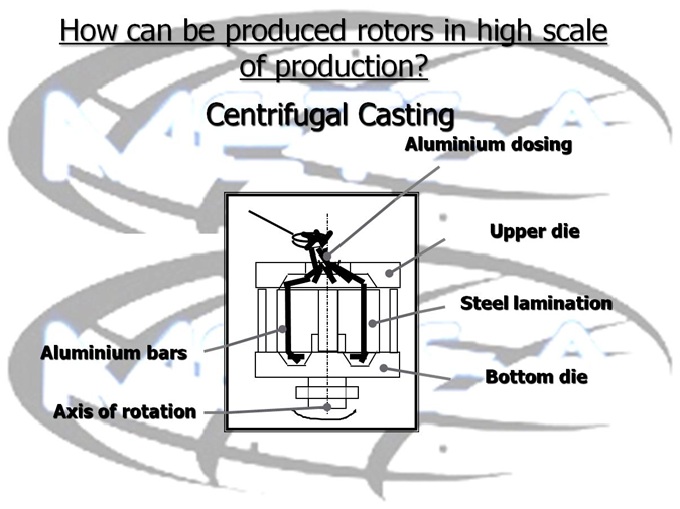 How can be produced rotors in high scale of production?

Centrifugal Casting

Aluminium dosing

Upper die

Steel lamination

Aluminium bars

Bottom die

Axis of rotation